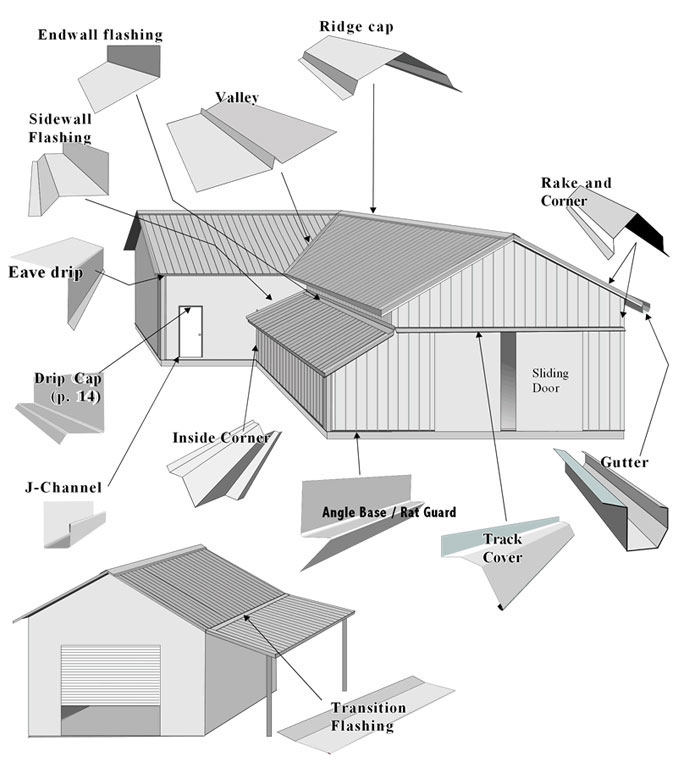 Endwall flashing

Ridge cap

Valley

Sidewall Flashing

Rake and Corner

Eave drip

Drip Cap (p. 14)

Sliding Door

Inside Corner

Gutter

J-Channel

Angle Base / Rat Guard

Track Cover

Transition Flashing